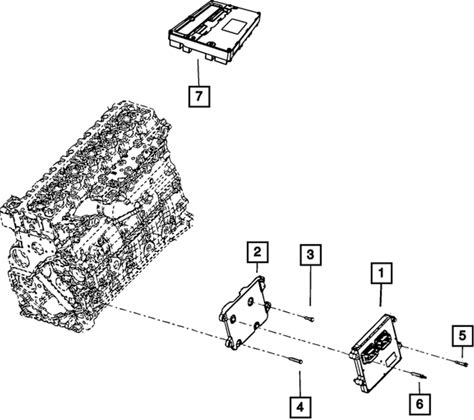 7

2

3

1

5

4

6