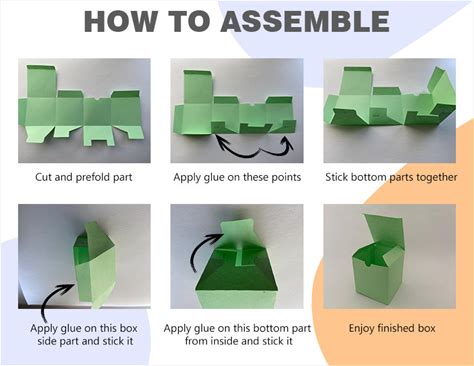 HOW TO ASSEMBLE

Cut and prefold part

Apply glue on these points

Stick bottom parts together

Apply glue on this box side part and stick it

Apply glue on this bottom part from inside and stick it

Enjoy finished box