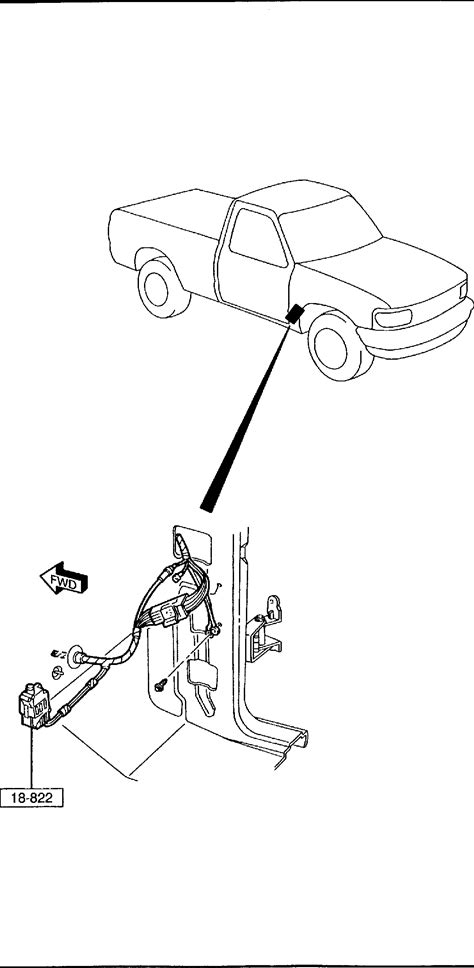 FWD

18-822