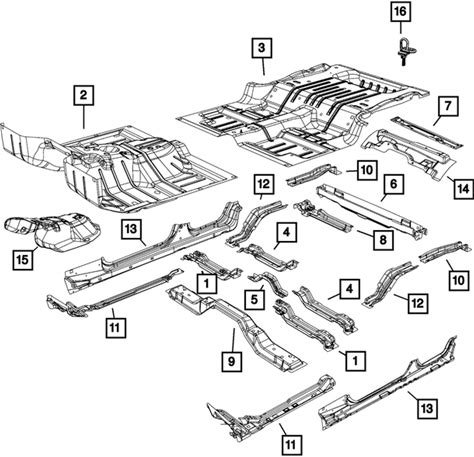 16
3
2
7
10
14
12
6
13
4
8
15
1
10
5
4
12
11
9
1
13
11