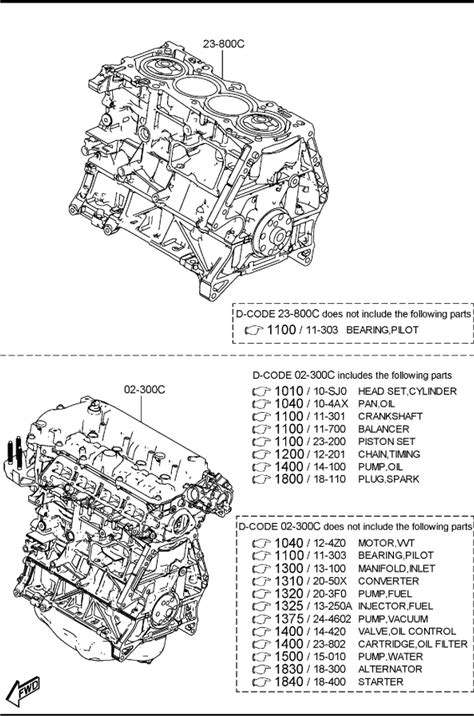 23-800C

D-CODE 23-800C does not include the following parts
1100 / 11-303 BEARING,PILOT

02-300C

D-CODE 02-300C includes the following parts
1010 / 10-SJ0 HEAD SET,CYLINDER
1040 / 10-4AX PAN,OIL
1100 / 11-301 CRANKSHAFT
1100 / 11-700 BALANCER
1100 / 23-200 PISTON SET
1200 / 12-201 CHAIN,TIMING
1400 / 14-100 PUMP,OIL
1800 / 18-110 PLUG,SPARK

D-CODE 02-300C does not include the following parts
1040 / 12-4Z0 MOTOR,VVT
1100 / 11-303 BEARING,PILOT
1300 / 13-100 MANIFOLD,INLET
1310 / 20-50X CONVERTER
1320 / 20-3F0 PUMP,FUEL
1325 / 13-250A INJECTOR,FUEL
1375 / 24-4602 PUMP,VACUUM
1400 / 14-420 VALVE,OIL CONTROL
1400 / 23-802 CARTRIDGE,OIL FILTER
1500 / 15-010 PUMP,WATER
1830 / 18-300 ALTERNATOR
1840 / 18-400 STARTER

FWD