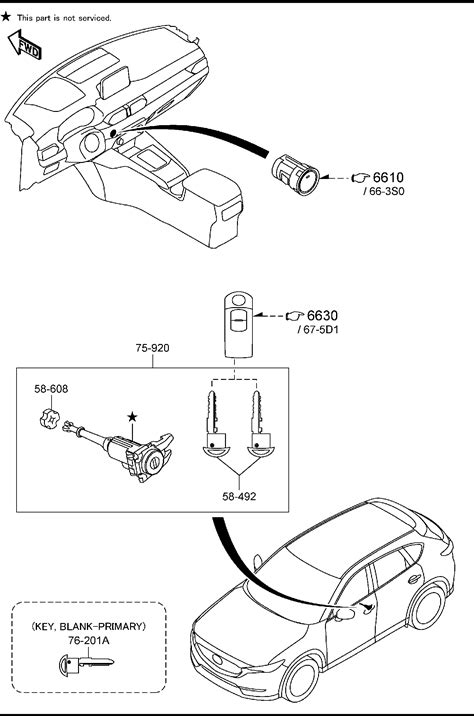 ★ This part is not serviced.

FWD

6610
/ 66-3S0

6630
/ 67-5D1

75-920

58-608

★

58-492

(KEY, BLANK-PRIMARY)
76-201A