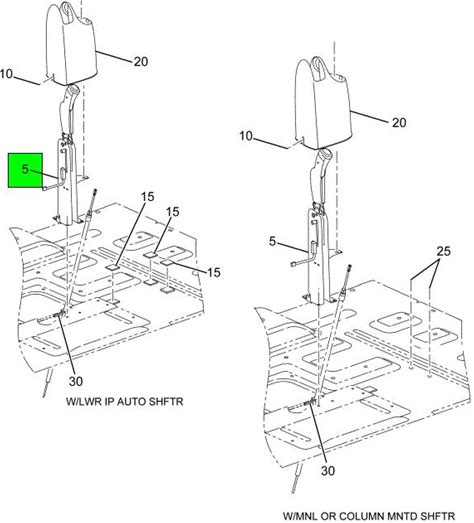 10
20
5
15
15
15
30
W/LWR IP AUTO SHFTR

10
20
5
25
30
W/MNL OR COLUMN MNTD SHFTR