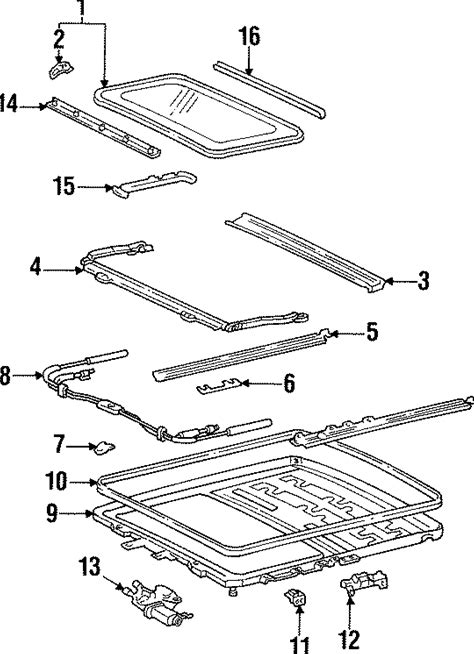 1
2
16
14
15
4
3
5
8
6
7
10
9
13
11
12