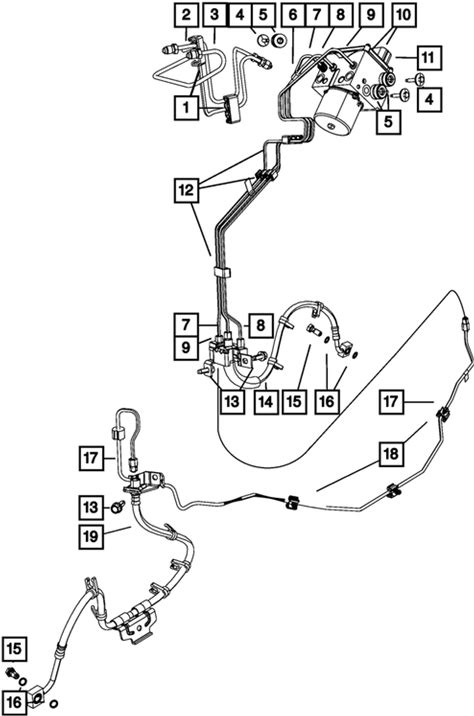 2
3
4
5
6
7
8
9
10
11
1
4
5
12
7
8
9
13
14
15
16
17
18
17
13
19
15
16