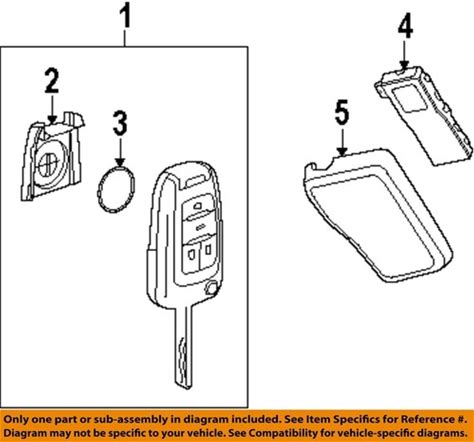 1
2
3
4
5

Only one part or sub-assembly in diagram included. See Item Specifics for Reference #. Diagram may not be specific to your vehicle. See Compatibility for vehicle-specific diagrams.