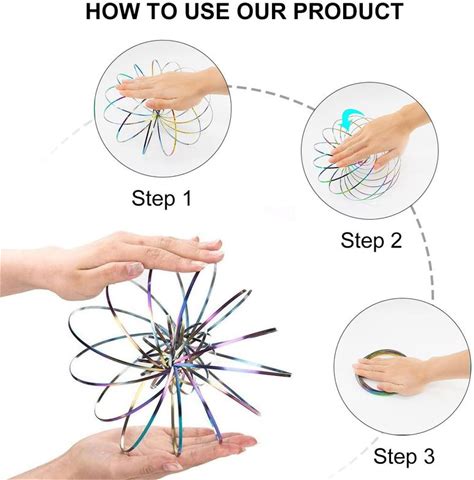 HOW TO USE OUR PRODUCT

Step 1

Step 2

Step 3