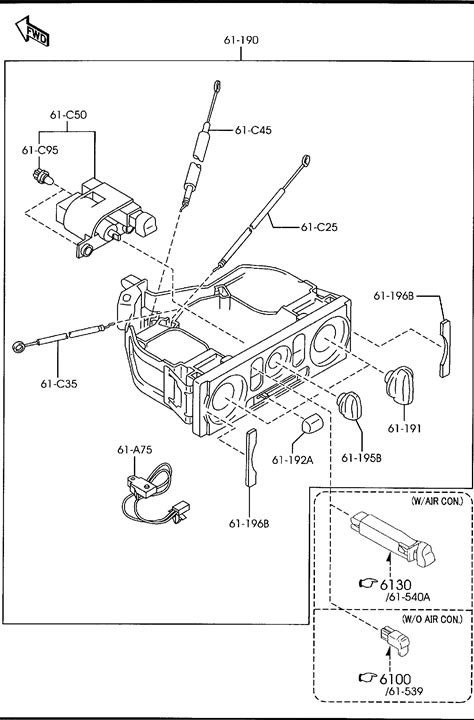 FWD

61-190

61-C50

61-C95

61-C45

61-C25

61-196B

61-C35

61-191

61-195B

61-192A

61-A75

61-196B

(W/AIR CON.)

6130
/61-540A

(W/O AIR CON.)

6100
/61-539