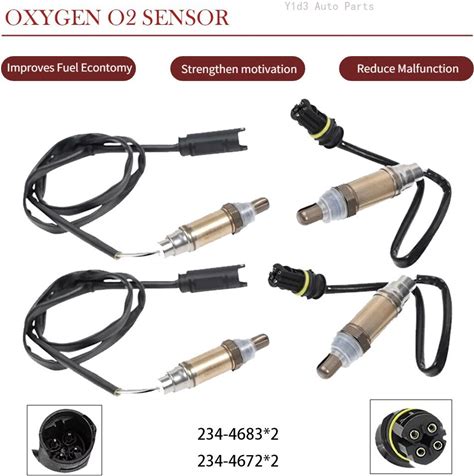 Y1d3 Auto Parts

OXYGEN O2 SENSOR

Improves Fuel Econtomy

Strengthen motivation

Reduce Malfunction

234-4683*2

234-4672*2