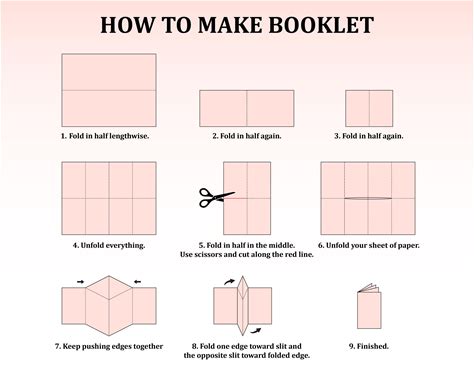 HOW TO MAKE BOOKLET

1. Fold in half lengthwise.

2. Fold in half again.

3. Fold in half again.

4. Unfold everything.

5. Fold in half in the middle. Use scissors and cut along the red line.

6. Unfold your sheet of paper.

7. Keep pushing edges together

8. Fold one edge toward slit and the opposite slit toward folded edge.

9. Finished.