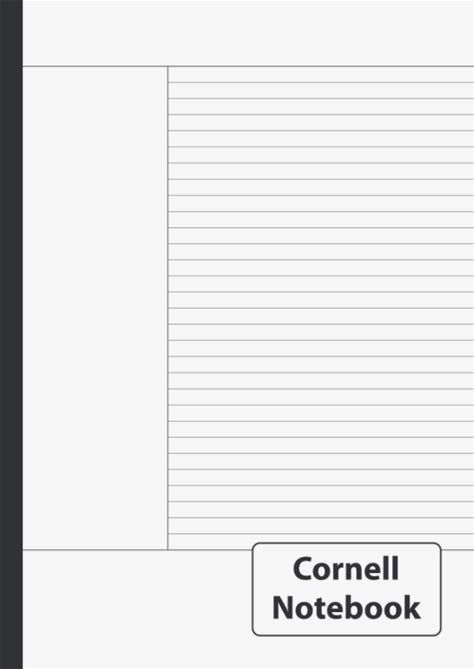 Cornell Notebook