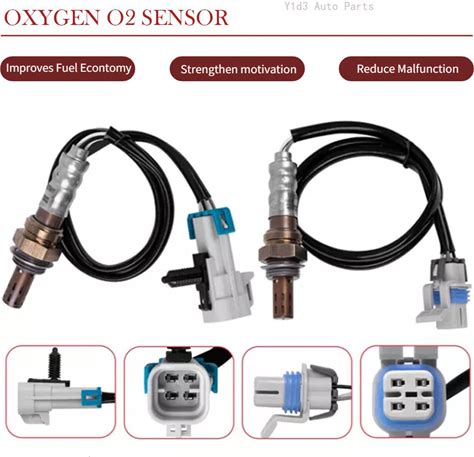 OXYGEN O2 SENSOR

Y1d3 Auto Parts

Improves Fuel Econtomy

Strengthen motivation

Reduce Malfunction