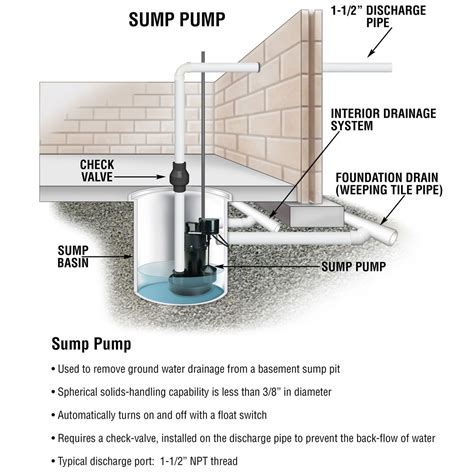 SUMP PUMP

1-1/2" DISCHARGE PIPE

INTERIOR DRAINAGE SYSTEM

CHECK VALVE

FOUNDATION DRAIN (WEEPING TILE PIPE)

SUMP BASIN

SUMP PUMP

Sump Pump

• Used to remove ground water drainage from a basement sump pit

• Spherical solids-handling capability is less than 3/8" in diameter

• Automatically turns on and off with a float switch

• Requires a check-valve, installed on the discharge pipe to prevent the back-flow of water

• Typical discharge port: 1-1/2" NPT thread