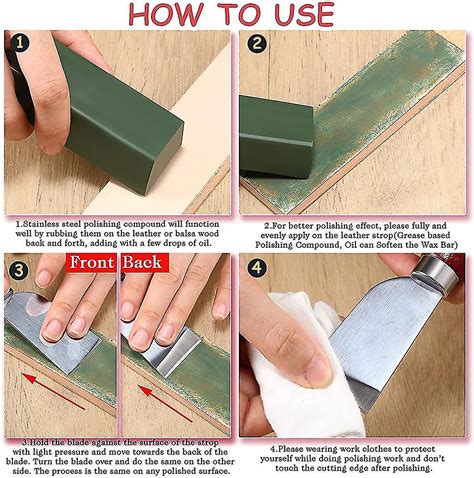 HOW TO USE

1

2

1.Stainless steel polishing compound will function well by rubbing them on the leather or balsa wood back and forth, adding with a few drops of oil.

2.For better polishing effect, please fully and evenly apply on the leather strop(Grease based Polishing Compound, Oil can Soften the Wax Bar)

3

Front

Back

4

3.Hold the blade against the surface of the strop with light pressure and move towards the back of the blade. Turn the blade over and do the same on the other side. The process is the same on any polished surface.

4.Please wearing work clothes to protect yourself while doing polishing work and don't touch the cutting edge after polishing.