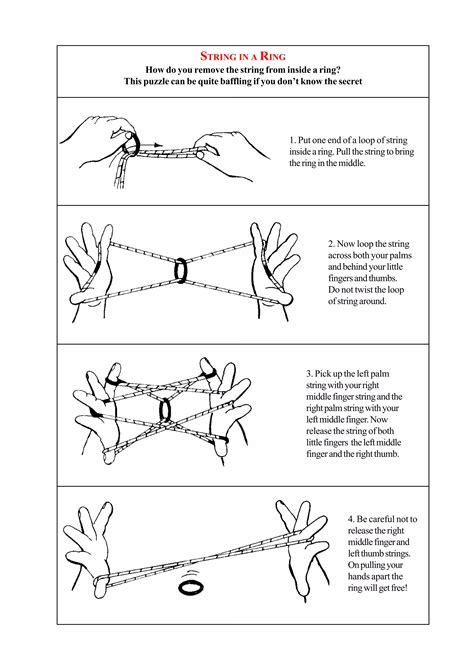 STRING IN A RING
How do you remove the string from inside a ring?
This puzzle can be quite baffling if you don't know the secret

1. Put one end of a loop of string inside a ring. Pull the string to bring the ring in the middle.

2. Now loop the string across both your palms and behind your little fingers and thumbs. Do not twist the loop of string around.

3. Pick up the left palm string with your right middle finger string and the right palm string with your left middle finger. Now release the string of both little fingers the left middle finger and the right thumb.

4. Be careful not to release the right middle finger and left thumb strings. On pulling your hands apart the ring will get free!