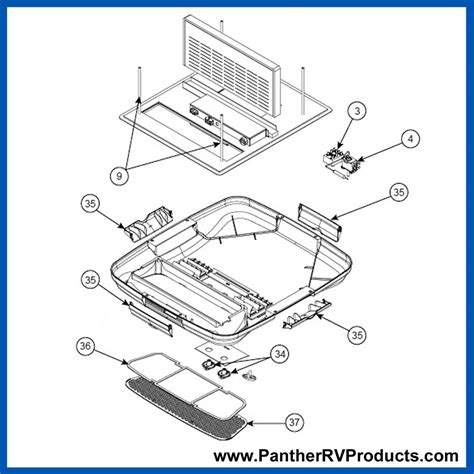 3
4
9
35
35
35
35
36
34
37
www.PantherRVProducts.com