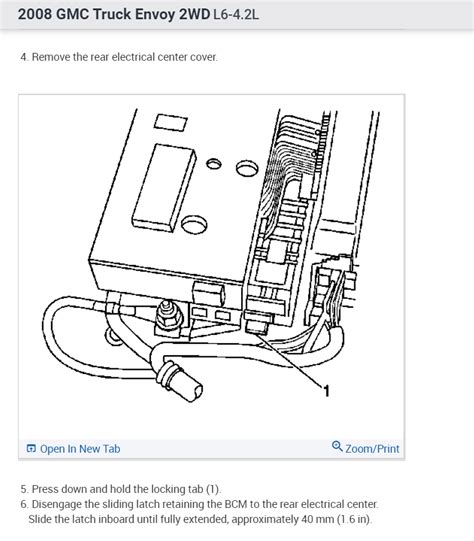 2008 GMC Truck Envoy 2WD L6-4.2L

4. Remove the rear electrical center cover.

1

Open In New Tab

Zoom/Print

5. Press down and hold the locking tab (1).
6. Disengage the sliding latch retaining the BCM to the rear electrical center. Slide the latch inboard until fully extended, approximately 40 mm (1.6 in).