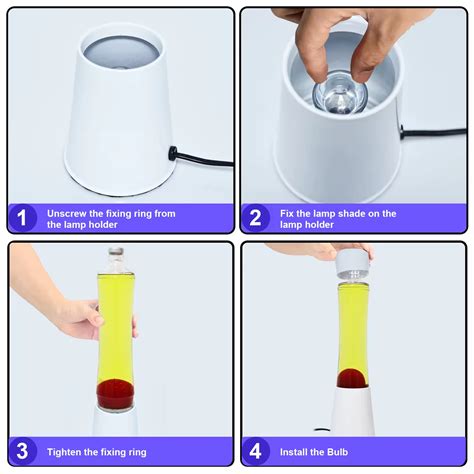 1 Unscrew the fixing ring from the lamp holder

2 Fix the lamp shade on the lamp holder

3 Tighten the fixing ring

4 Install the Bulb