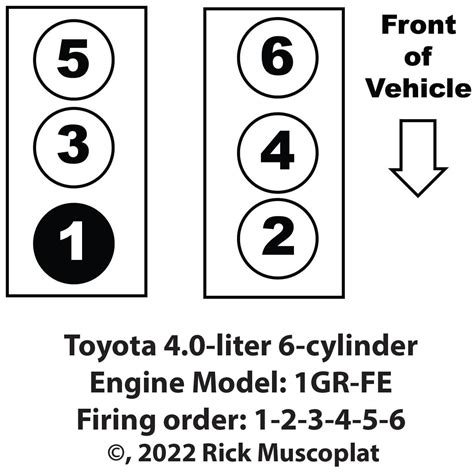 5
3
1

6
4
2

Front of Vehicle

Toyota 4.0-liter 6-cylinder
Engine Model: 1GR-FE
Firing order: 1-2-3-4-5-6
©, 2022 Rick Muscoplat