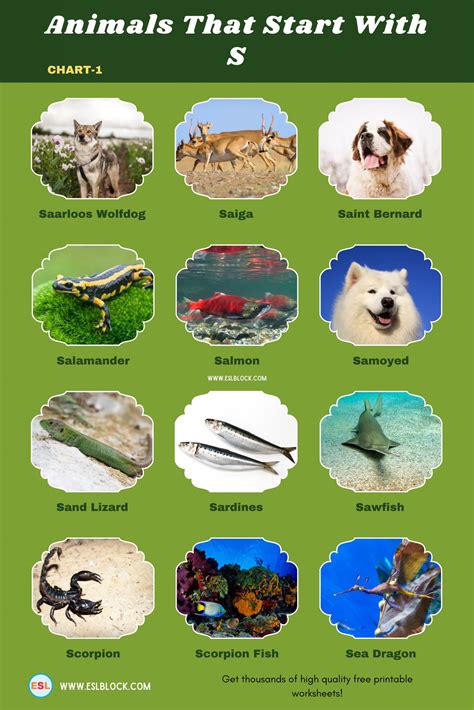 Animals That Start With S

CHART-1

Saarloos Wolfdog

Saiga

Saint Bernard

Salamander

Salmon

Samoyed

WWW.ESLBLOCK.COM

Sand Lizard

Sardines

Sawfish

Scorpion

Scorpion Fish

Sea Dragon

ESL WWW.ESLBLOCK.COM

Get thousands of high quality free printable worksheets!