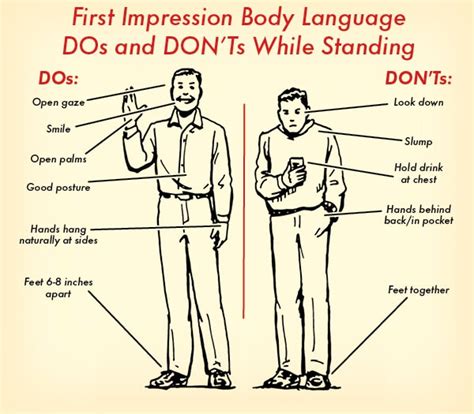 First Impression Body Language DOs and DON'Ts While Standing

DOs:

Open gaze

Smile

Open palms

Good posture

Hands hang naturally at sides

Feet 6-8 inches apart

DON'Ts:

Look down

Slump

Hold drink at chest

Hands behind back/in pocket

Feet together