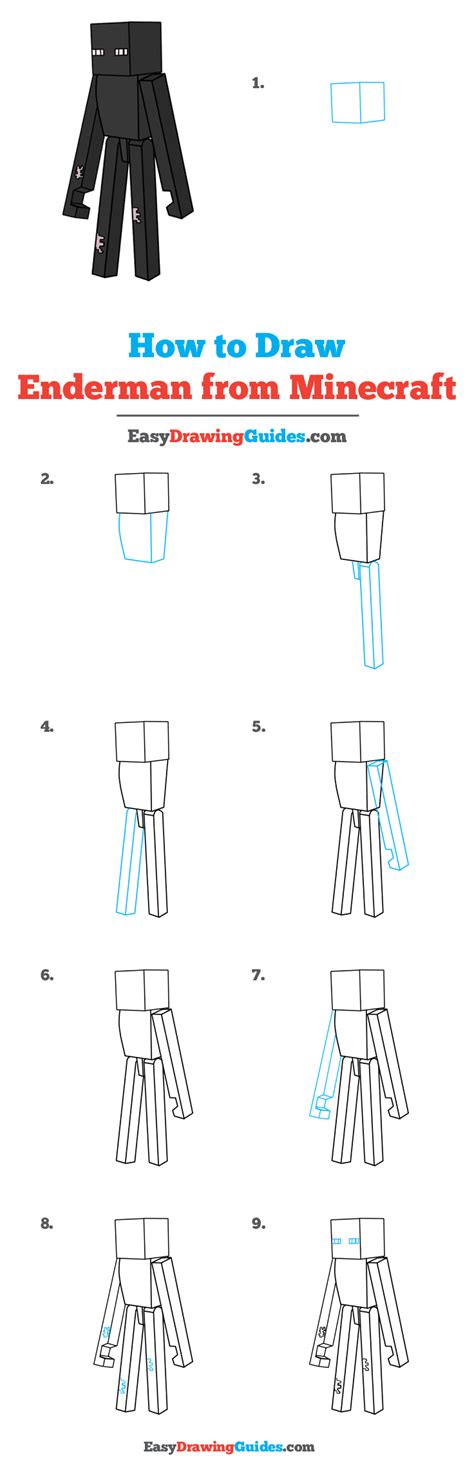 1.

How to Draw
Enderman from Minecraft

EasyDrawingGuides.com

2.

3.

4.

5.

6.

7.

8.

9.

EasyDrawingGuides.com