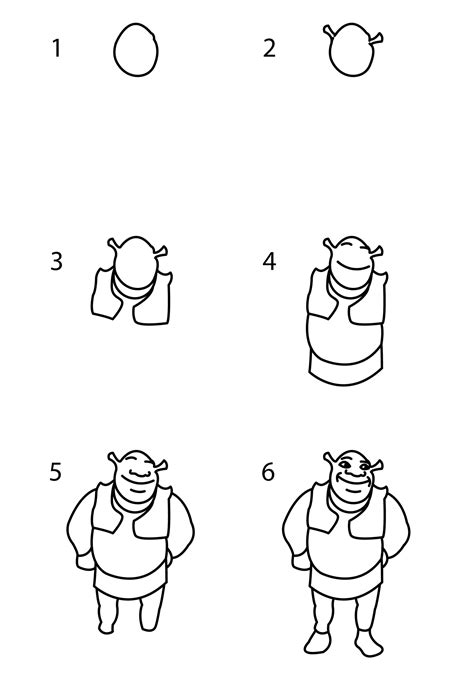 1

2

3

4

5

6