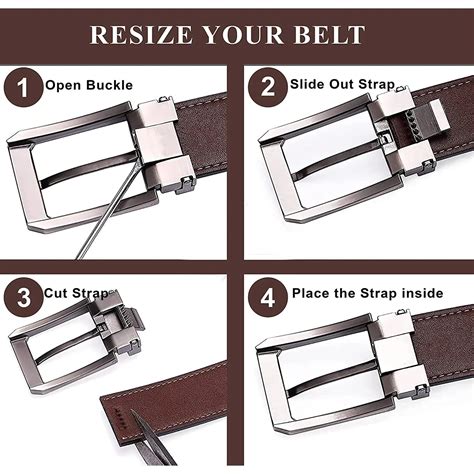 RESIZE YOUR BELT

1 Open Buckle

2 Slide Out Strap

3 Cut Strap

4 Place the Strap inside