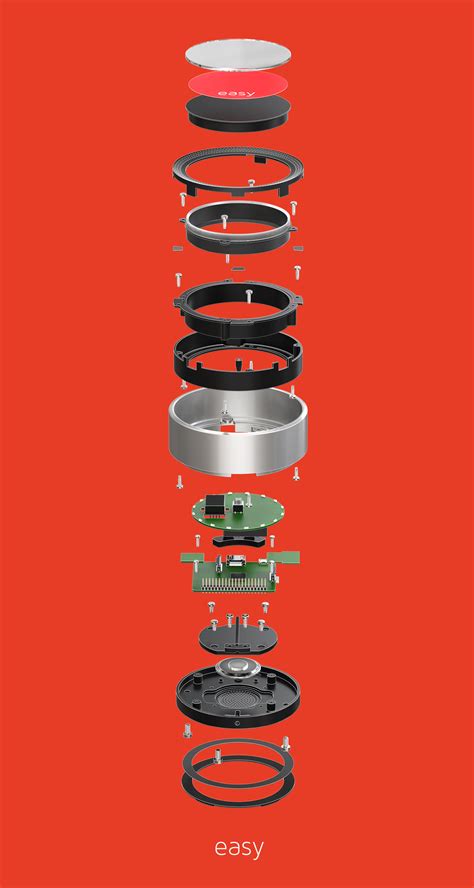 easy

easy