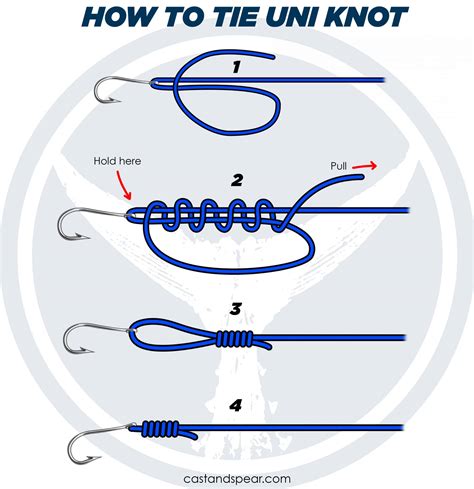 HOW TO TIE UNI KNOT

1

Hold here

Pull

2

3

4

castandspear.com