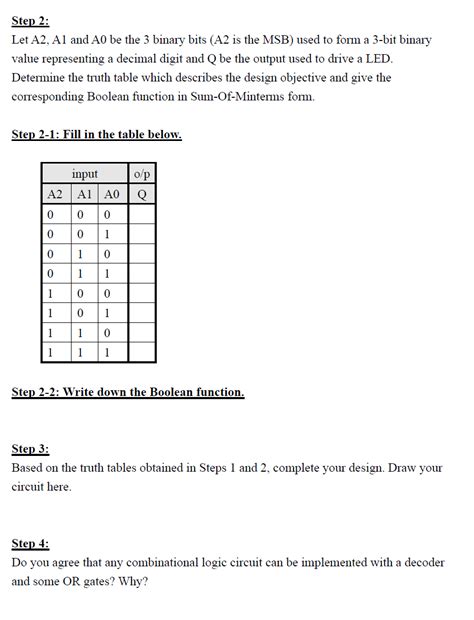 Step 2:
Let A2, A1 and A0 be the 3 binary bits (A2 is the MSB) used to form a 3-bit binary value representing a decimal digit and Q be the output used to drive a LED. Determine the truth table which describes the design objective and give the corresponding Boolean function in Sum-Of-Minterms form.

Step 2-1: Fill in the table below.

| input | | | o/p |
|---|---|---|---|
| A2 | A1 | A0 | Q |
| 0 | 0 | 0 | |
| 0 | 0 | 1 | |
| 0 | 1 | 0 | |
| 0 | 1 | 1 | |
| 1 | 0 | 0 | |
| 1 | 0 | 1 | |
| 1 | 1 | 0 | |
| 1 | 1 | 1 | |

Step 2-2: Write down the Boolean function.

Step 3:
Based on the truth tables obtained in Steps 1 and 2, complete your design. Draw your circuit here.

Step 4:
Do you agree that any combinational logic circuit can be implemented with a decoder and some OR gates? Why?