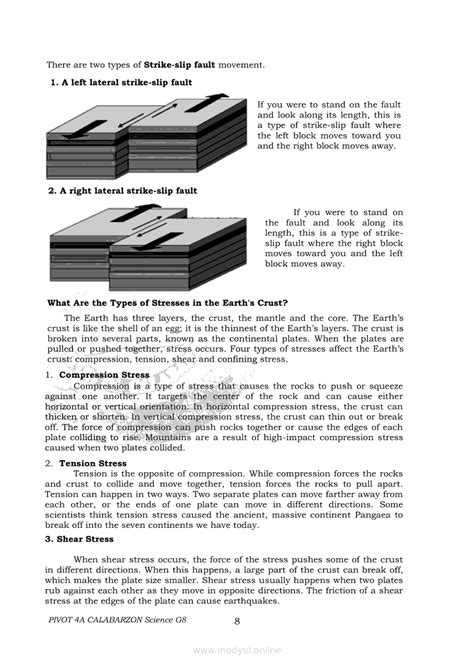 There are two types of **Strike-slip fault** movement.

**1. A left lateral strike-slip fault**

If you were to stand on the fault and look along its length, this is a type of strike-slip fault where the left block moves toward you and the right block moves away.

**2. A right lateral strike-slip fault**

If you were to stand on the fault and look along its length, this is a type of strike-slip fault where the right block moves toward you and the left block moves away.

**What Are the Types of Stresses in the Earth's Crust?**

The Earth has three layers, the crust, the mantle and the core. The Earth's crust is like the shell of an egg; it is the thinnest of the Earth's layers. The crust is broken into several parts, known as the continental plates. When the plates are pulled or pushed together, stress occurs. Four types of stresses affect the Earth's crust: compression, tension, shear and confining stress.

1. **Compression Stress**
Compression is a type of stress that causes the rocks to push or squeeze against one another. It targets the center of the rock and can cause either horizontal or vertical orientation. In horizontal compression stress, the crust can thicken or shorten. In vertical compression stress, the crust can thin out or break off. The force of compression can push rocks together or cause the edges of each plate colliding to rise. Mountains are a result of high-impact compression stress caused when two plates collided.

2. **Tension Stress**
Tension is the opposite of compression. While compression forces the rocks and crust to collide and move together, tension forces the rocks to pull apart. Tension can happen in two ways. Two separate plates can move farther away from each other, or the ends of one plate can move in different directions. Some scientists think tension stress caused the ancient, massive continent Pangaea to break off into the seven continents we have today.

**3. Shear Stress**

When shear stress occurs, the force of the stress pushes some of the crust in different directions. When this happens, a large part of the crust can break off, which makes the plate size smaller. Shear stress usually happens when two plates rub against each other as they move in opposite directions. The friction of a shear stress at the edges of the plate can cause earthquakes.

PIVOT 4A CALABARZON Science G8 8

www.modyul.online