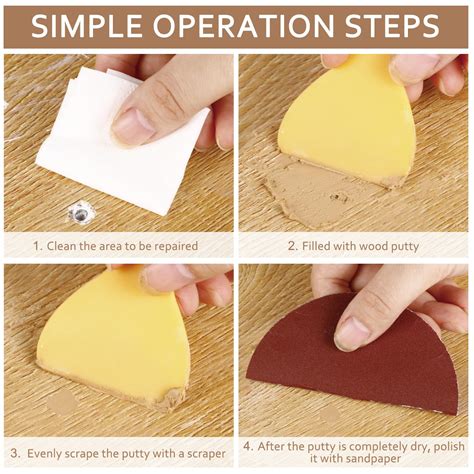 SIMPLE OPERATION STEPS

1. Clean the area to be repaired

2. Filled with wood putty

3. Evenly scrape the putty with a scraper

4. After the putty is completely dry, polish it with sandpaper