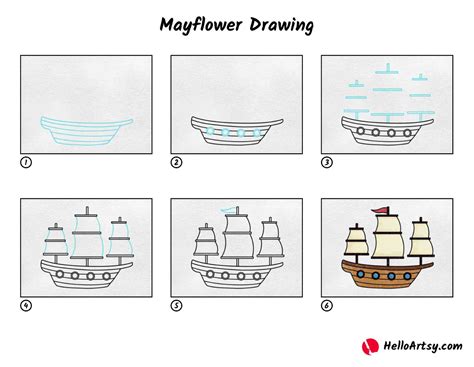 Mayflower Drawing

1

2

3

4

5

6

HelloArtsy.com