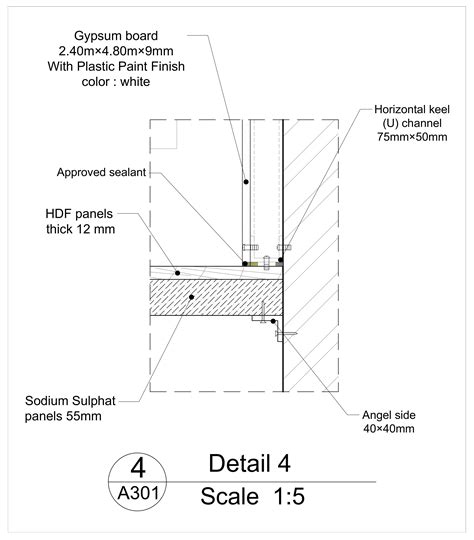 Gypsum board
2.40m×4.80m×9mm
With Plastic Paint Finish
color : white

Horizontal keel
(U) channel
75mm×50mm

Approved sealant

HDF panels
thick 12 mm

Sodium Sulphat
panels 55mm

Angel side
40×40mm

4
A301

Detail 4
Scale 1:5