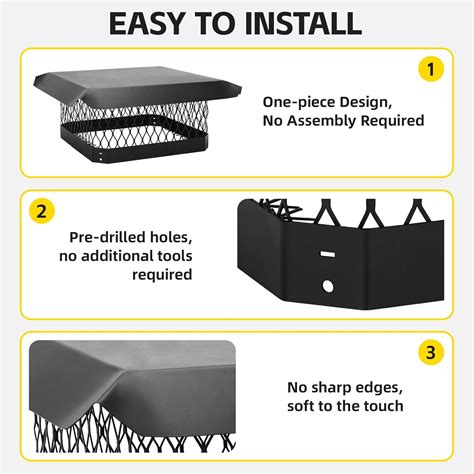 EASY TO INSTALL

1

One-piece Design,
No Assembly Required

2

Pre-drilled holes,
no additional tools
required

3

No sharp edges,
soft to the touch