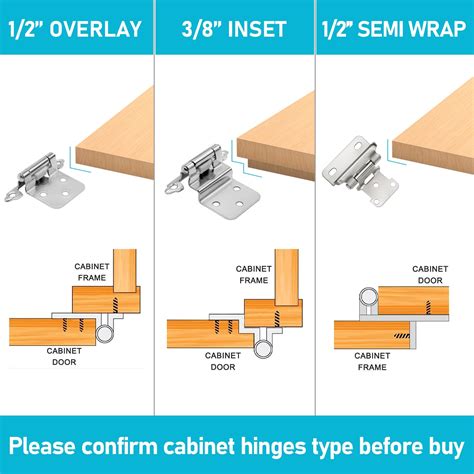 1/2" OVERLAY

CABINET FRAME

CABINET DOOR

3/8" INSET

CABINET FRAME

CABINET DOOR

1/2" SEMI WRAP

CABINET DOOR

CABINET FRAME

Please confirm cabinet hinges type before buy