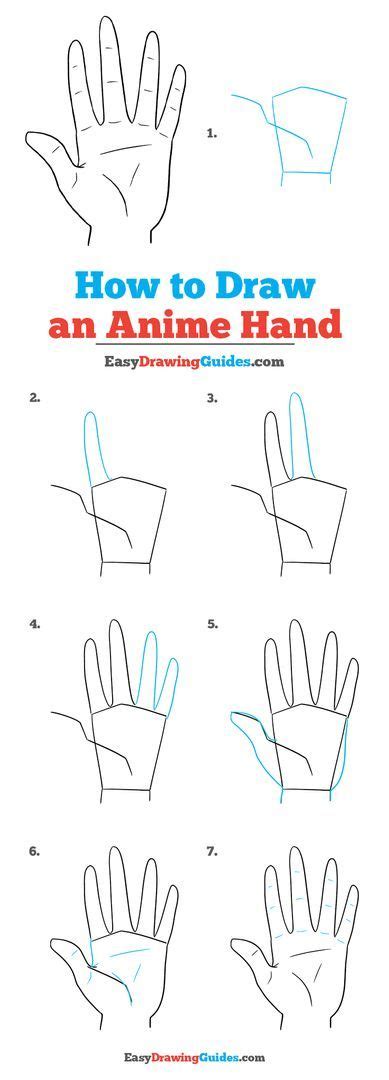 1.

How to Draw an Anime Hand

EasyDrawingGuides.com

2.

3.

4.

5.

6.

7.

EasyDrawingGuides.com