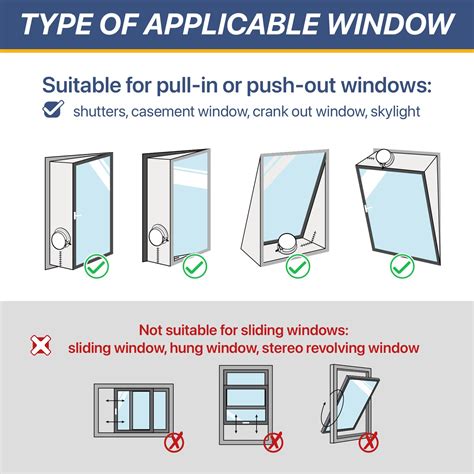 TYPE OF APPLICABLE WINDOW

Suitable for pull-in or push-out windows:

shutters, casement window, crank out window, skylight

Not suitable for sliding windows:
sliding window, hung window, stereo revolving window