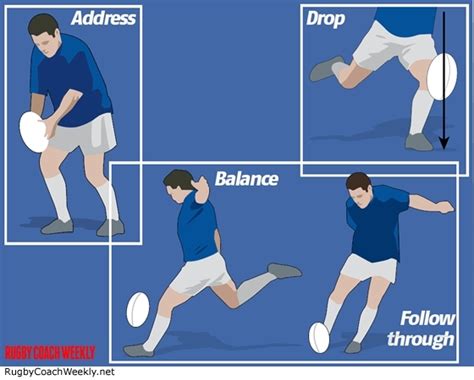 Address

Drop

Balance

Follow through

RUGBY COACH WEEKLY

RugbyCoachWeekly.net