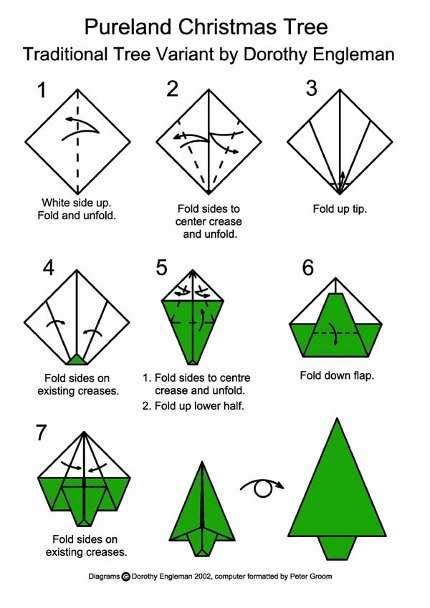 Pureland Christmas Tree
Traditional Tree Variant by Dorothy Engleman

1
White side up.
Fold and unfold.

2
Fold sides to center crease and unfold.

3
Fold up tip.

4
Fold sides on existing creases.

5
1. Fold sides to centre crease and unfold.
2. Fold up lower half.

6
Fold down flap.

7
Fold sides on existing creases.

Diagrams © Dorothy Engleman 2002, computer formatted by Peter Groom