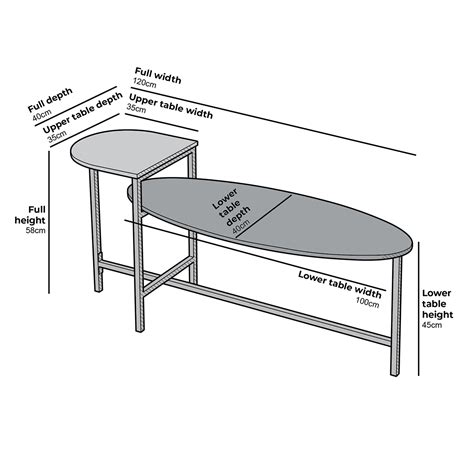 Full depth
40cm

Upper table depth
35cm

Full width
120cm

Upper table width
35cm

Full height
58cm

Lower table depth
40cm

Lower table width
100cm

Lower table height
45cm