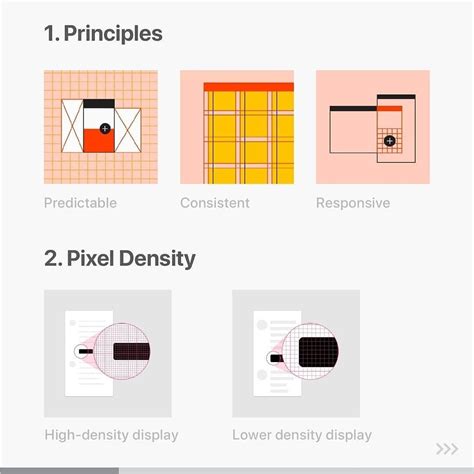 1. Principles

Predictable

Consistent

Responsive

2. Pixel Density

High-density display

Lower density display

>>>