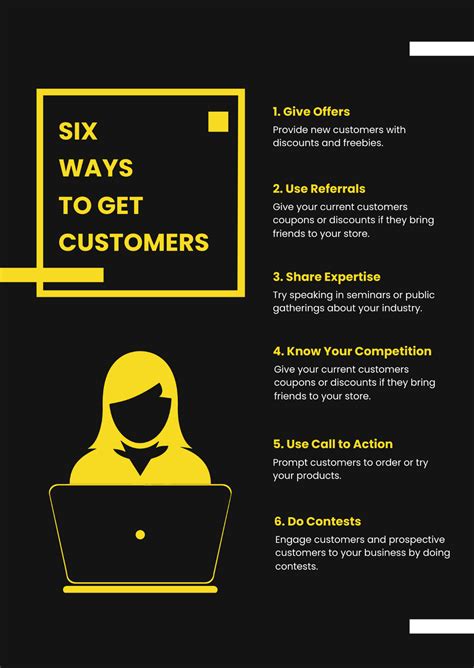 SIX WAYS TO GET CUSTOMERS

1. Give Offers
Provide new customers with discounts and freebies.

2. Use Referrals
Give your current customers coupons or discounts if they bring friends to your store.

3. Share Expertise
Try speaking in seminars or public gatherings about your industry.

4. Know Your Competition
Give your current customers coupons or discounts if they bring friends to your store.

5. Use Call to Action
Prompt customers to order or try your products.

6. Do Contests
Engage customers and prospective customers to your business by doing contests.