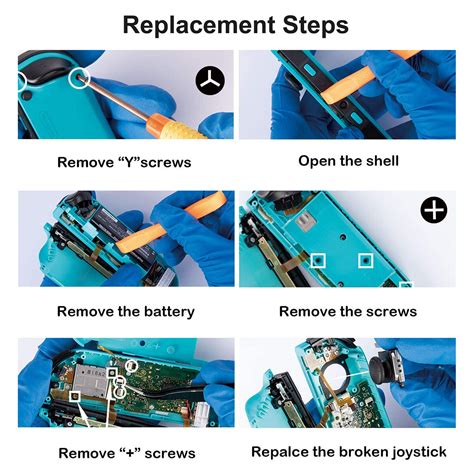 Replacement Steps

Remove “Y”screws

Open the shell

Remove the battery

Remove the screws

Remove “+” screws

Repalce the broken joystick