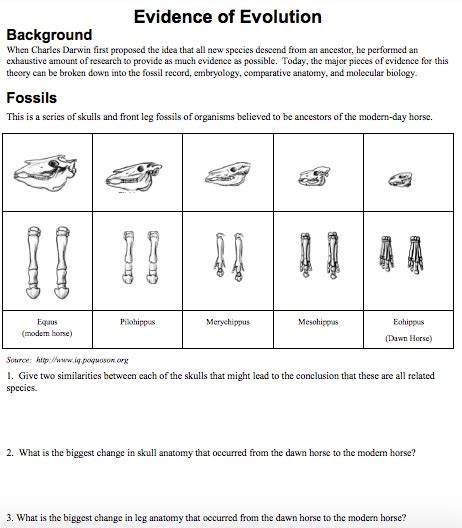 Evidence of Evolution

Background

When Charles Darwin first proposed the idea that all new species descend from an ancestor, he performed an exhaustive amount of research to provide as much evidence as possible. Today, the major pieces of evidence for this theory can be broken down into the fossil record, embryology, comparative anatomy, and molecular biology.

Fossils

This is a series of skulls and front leg fossils of organisms believed to be ancestors of the modern-day horse.

| | | | | |
|---|---|---|---|---|
| | | | | |
| | | | | |
| Equus (modern horse) | Pilohippus | Merychippus | Mesohippus | Eohippus (Dawn Horse) |

Source: http://www.iq.poquoson.org

1. Give two similarities between each of the skulls that might lead to the conclusion that these are all related species.

2. What is the biggest change in skull anatomy that occurred from the dawn horse to the modern horse?

3. What is the biggest change in leg anatomy that occurred from the dawn horse to the modern horse?