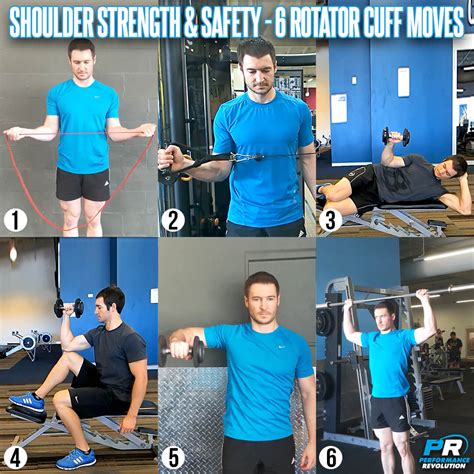 SHOULDER STRENGTH & SAFETY - 6 ROTATOR CUFF MOVES

1

2

3

4

5

6

PR PERFORMANCE REVOLUTION