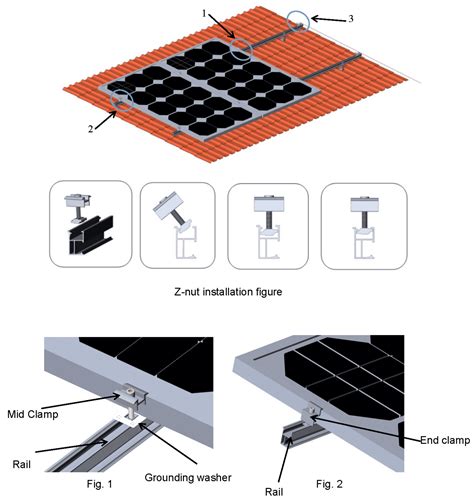 1
3
2

Z-nut installation figure

Mid Clamp
Rail
Grounding washer
Fig. 1

End clamp
Rail
Fig. 2