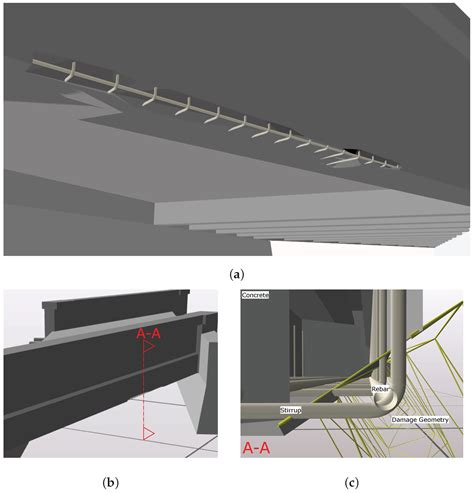 (a)

A-A

Concrete

Rebar

Stirrup

Damage Geometry

A-A

(b)

(c)