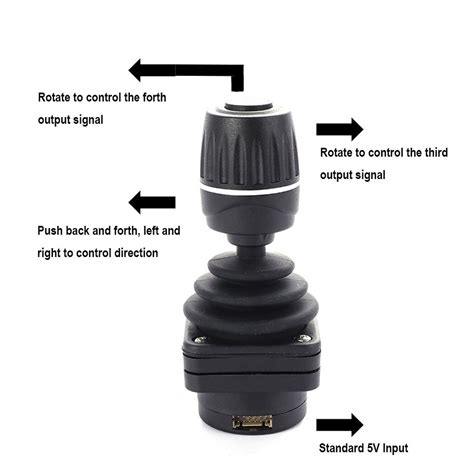 Rotate to control the forth output signal

Rotate to control the third output signal

Push back and forth, left and right to control direction

Standard 5V Input